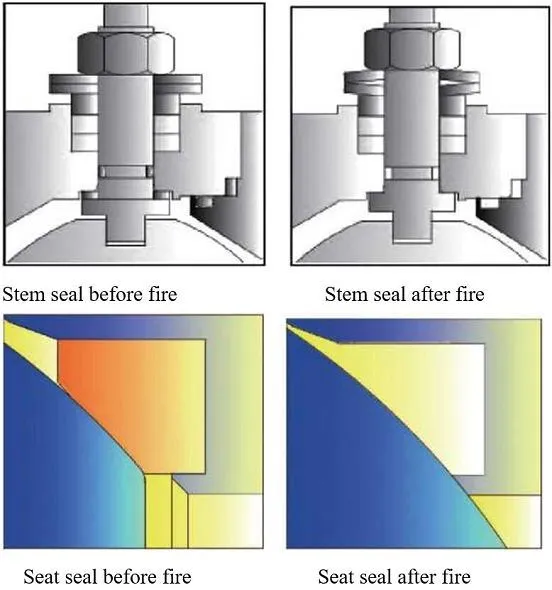 Stem seal before fire

Stem seal after fire

Seat seal before fire

Seat seal after fire